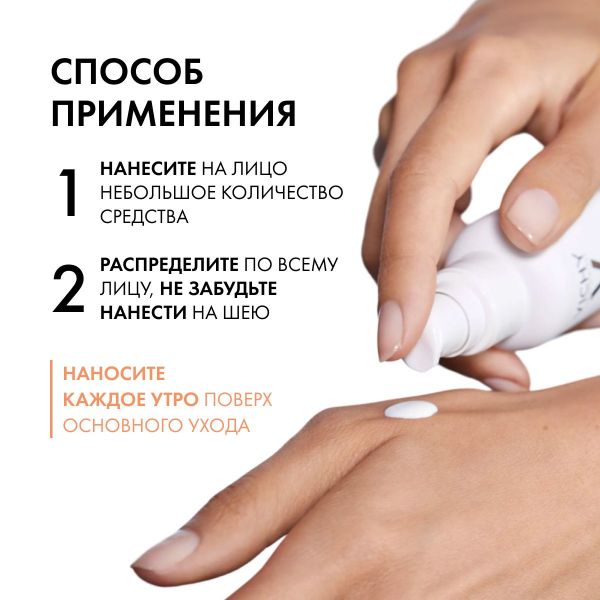 СПОСОБ ПРИМЕНЕНИЯ

1 НАНЕСИТЕ НА ЛИЦО НЕБОЛЬШОЕ КОЛИЧЕСТВО СРЕДСТВА

2 РАСПРЕДЕЛИТЕ ПО ВСЕМУ ЛИЦУ, НЕ ЗАБУДЬТЕ НАНЕСТИ НА ШЕЮ

НАНОСИТЕ КАЖДОЕ УТРО ПОВЕРХ ОСНОВНОГО УХОДА

VICHY